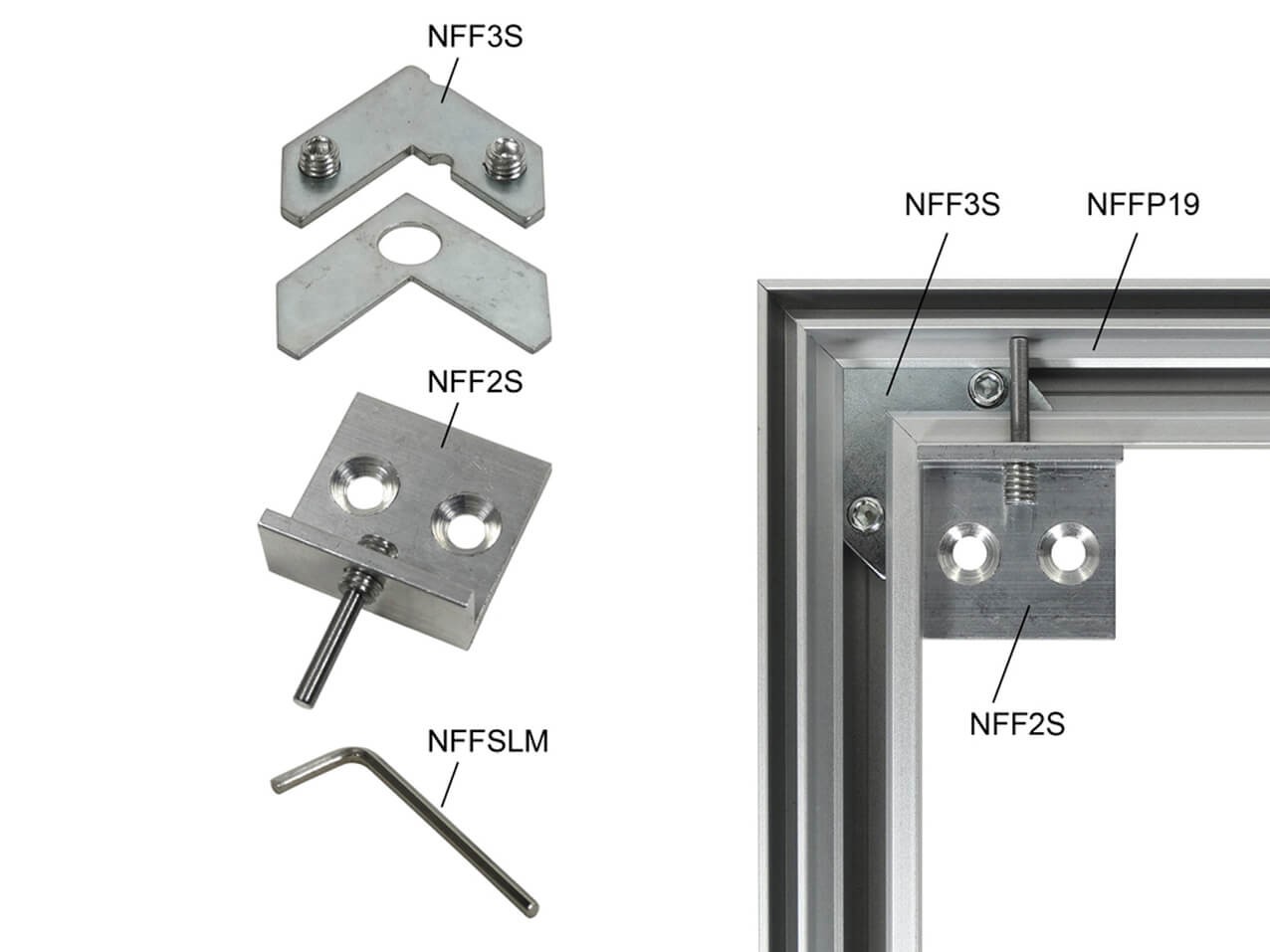 NFF3S

NFF2S

NFFSLM

NFF3S

NFFP19

NFF2S