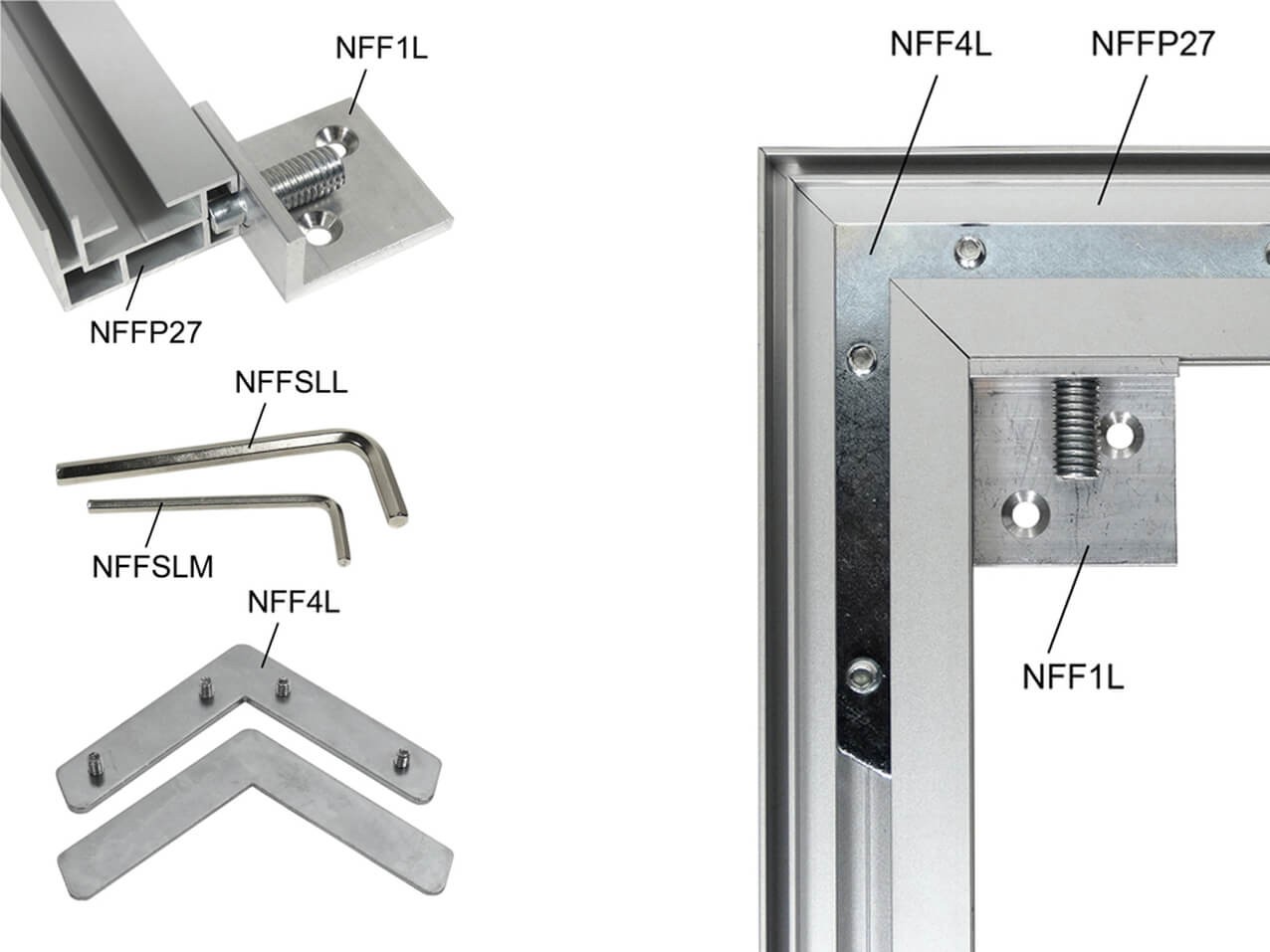 NFF1L

NFFP27

NFFSLL

NFFSLM

NFF4L

NFF4L

NFFP27

NFF1L