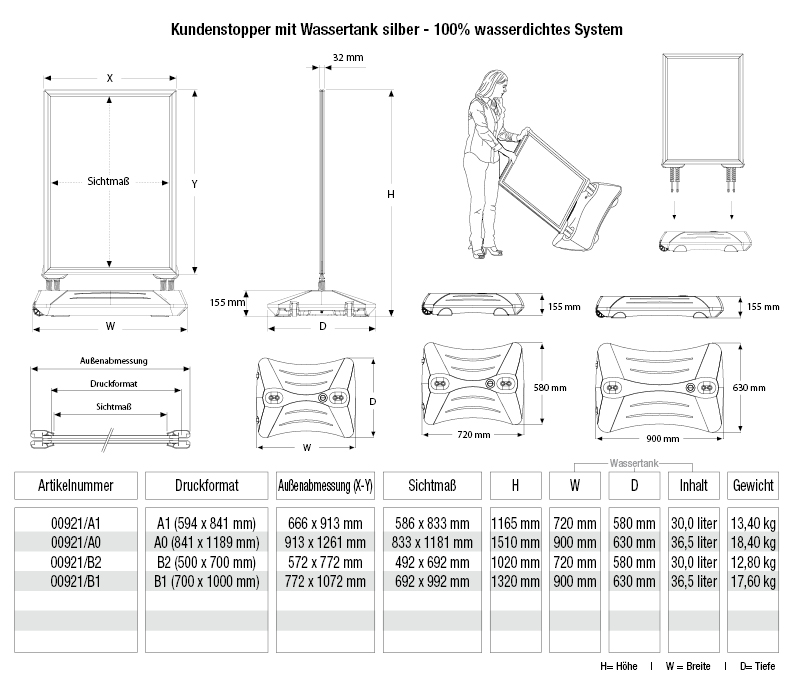 Kundenstopper mit Wassertank silber - 100% wasserdichtes System

X

Sichtmaß

Y

W

32 mm

H

155 mm

D

155 mm

155 mm

Außenabmessung

Druckformat

Sichtmaß

D

W

580 mm

720 mm

630 mm

900 mm

Wassertank

| Artikelnummer | Druckformat | Außenabmessung (X-Y) | Sichtmaß | H | W | D | Inhalt | Gewicht |
|---|---|---|---|---|---|---|---|---|
| 00921/A1 | A1 (594 x 841 mm) | 666 x 913 mm | 586 x 833 mm | 1165 mm | 720 mm | 580 mm | 30,0 liter | 13,40 kg |
| 00921/A0 | A0 (841 x 1189 mm) | 913 x 1261 mm | 833 x 1181 mm | 1510 mm | 900 mm | 630 mm | 36,5 liter | 18,40 kg |
| 00921/B2 | B2 (500 x 700 mm) | 572 x 772 mm | 492 x 692 mm | 1020 mm | 720 mm | 580 mm | 30,0 liter | 12,80 kg |
| 00921/B1 | B1 (700 x 1000 mm) | 772 x 1072 mm | 692 x 992 mm | 1320 mm | 900 mm | 630 mm | 36,5 liter | 17,60 kg |

H= Höhe I W = Breite I D= Tiefe